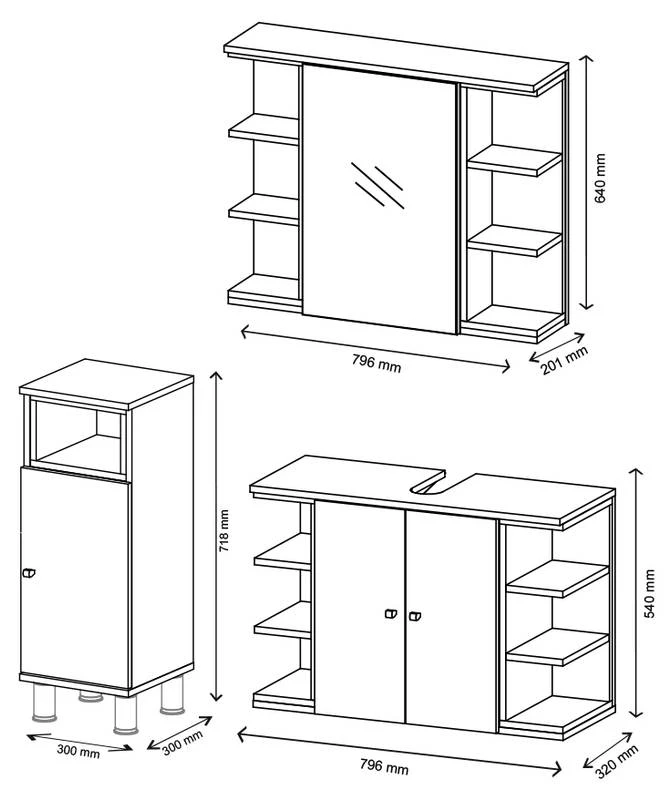 640 mm
796 mm
201 mm
718 mm
300 mm
300 mm
540 mm
796 mm
320 mm