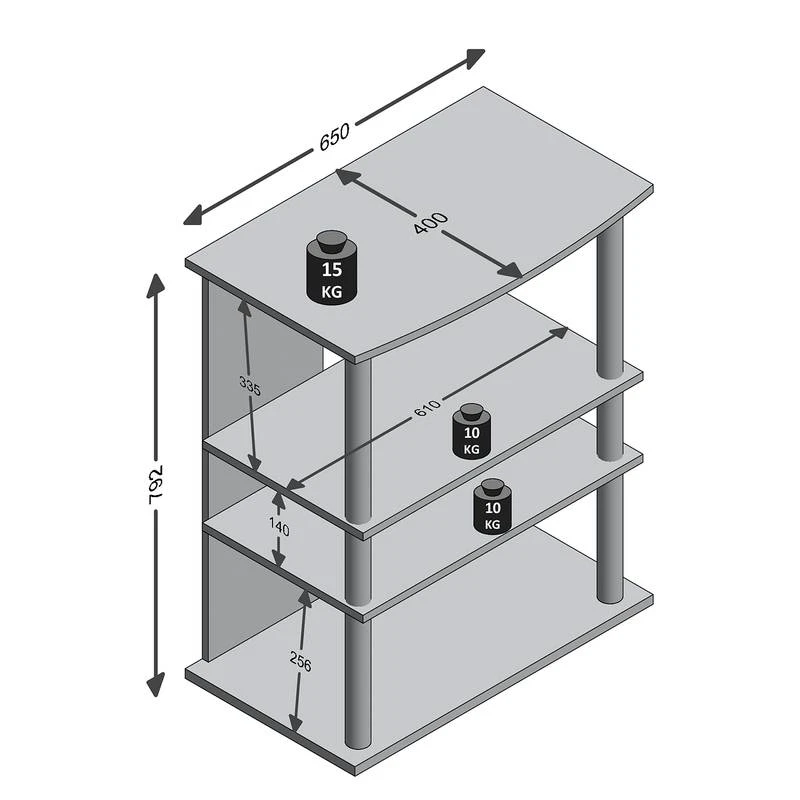 650
400
15
KG
792
335
610
10
KG
10
KG
140
256